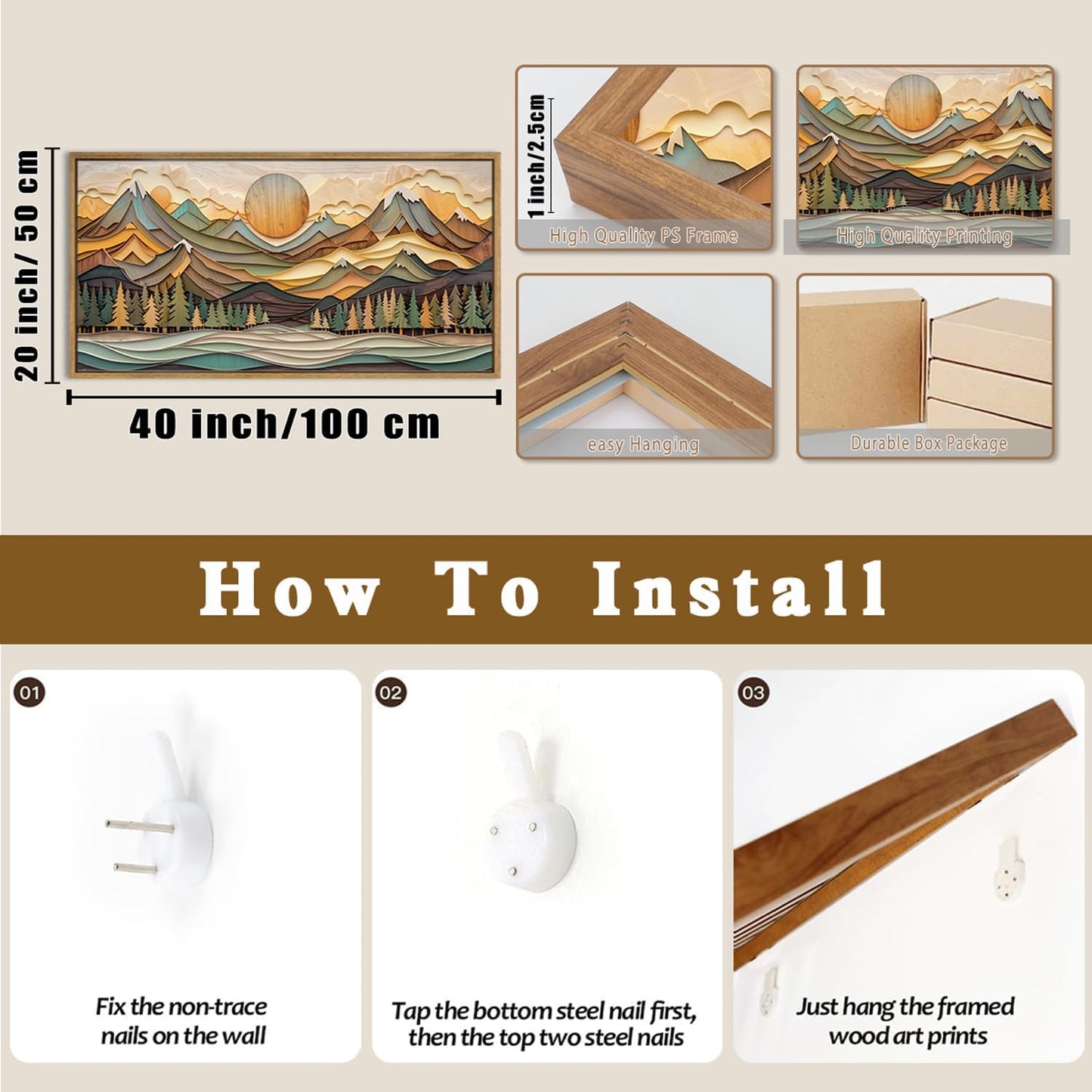 20 inch/ 50 cm

40 inch/100 cm

1 inch/2.5cm

High Quality PS Frame

High Quality Printing

easy Hanging

Durable Box Package

How To Install

01

Fix the non-trace nails on the wall

02

Tap the bottom steel nail first, then the top two steel nails

03

Just hang the framed wood art prints